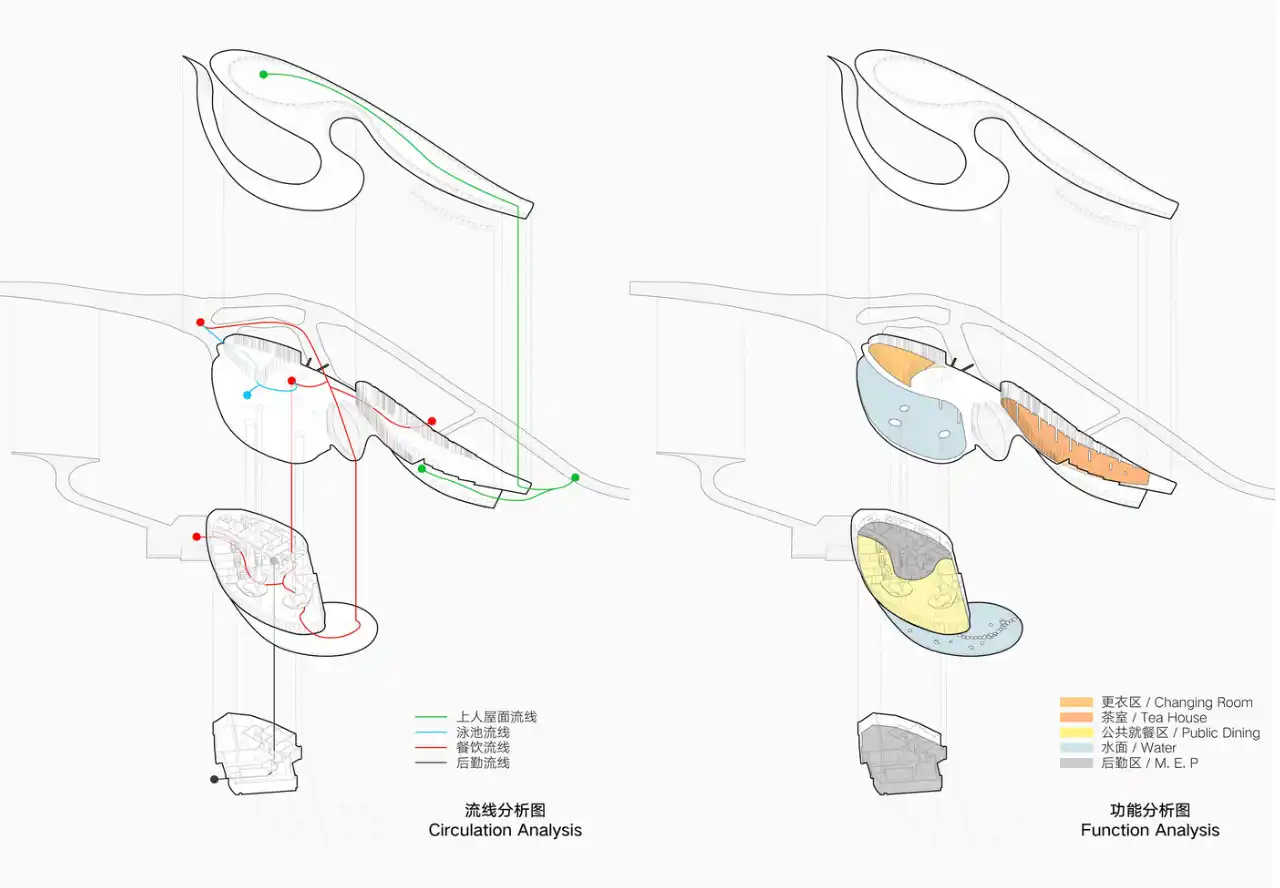 上人屋面流线
泳池流线
餐饮流线
后勤流线

流线分析图
Circulation Analysis

更衣区 / Changing Room
茶室 / Tea House
公共就餐区 / Public Dining
水面 / Water
后勤区 / M. E. P

功能分析图
Function Analysis