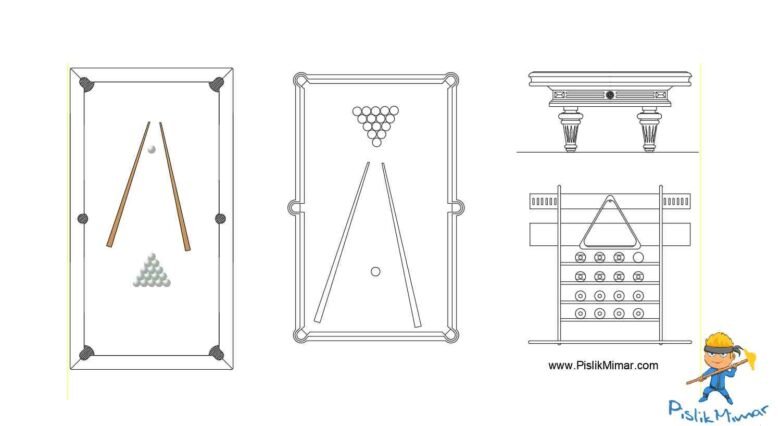 www.PislikMimar.com

PislikMimar