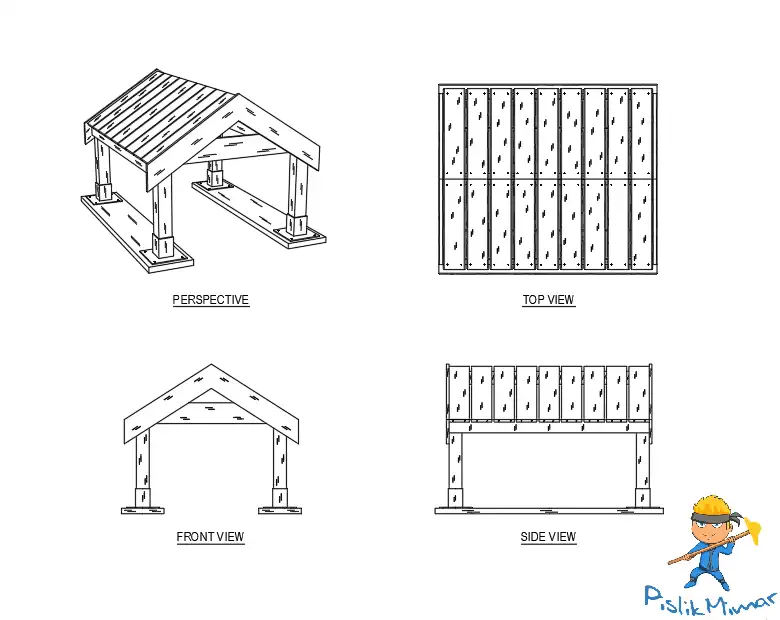 PERSPECTIVE

TOP VIEW

FRONT VIEW

SIDE VIEW

PislikMimar