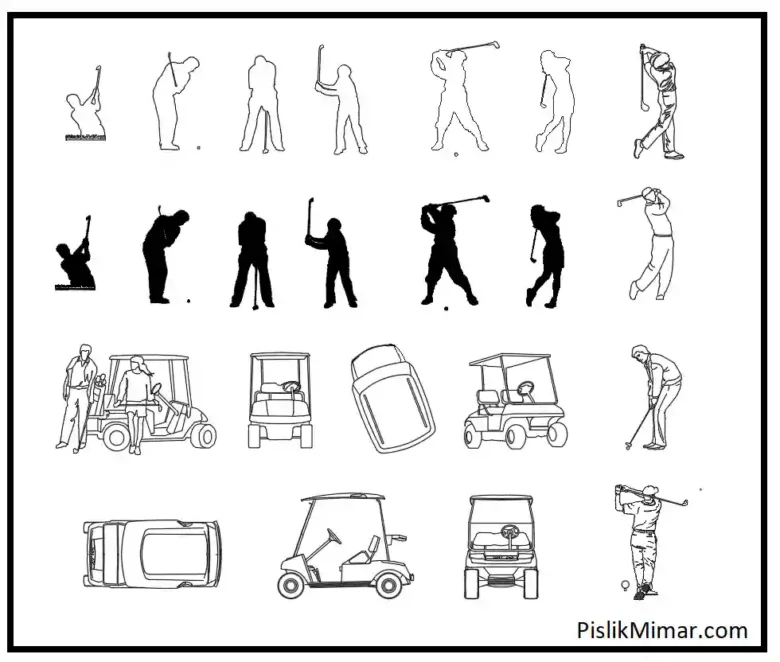 PislikMimar.com